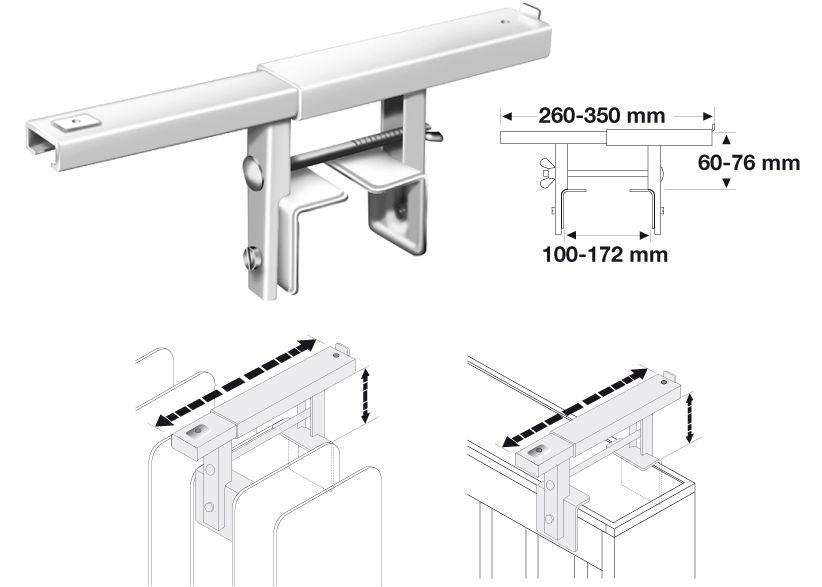 260-350 mm

60-76 mm

100-172 mm