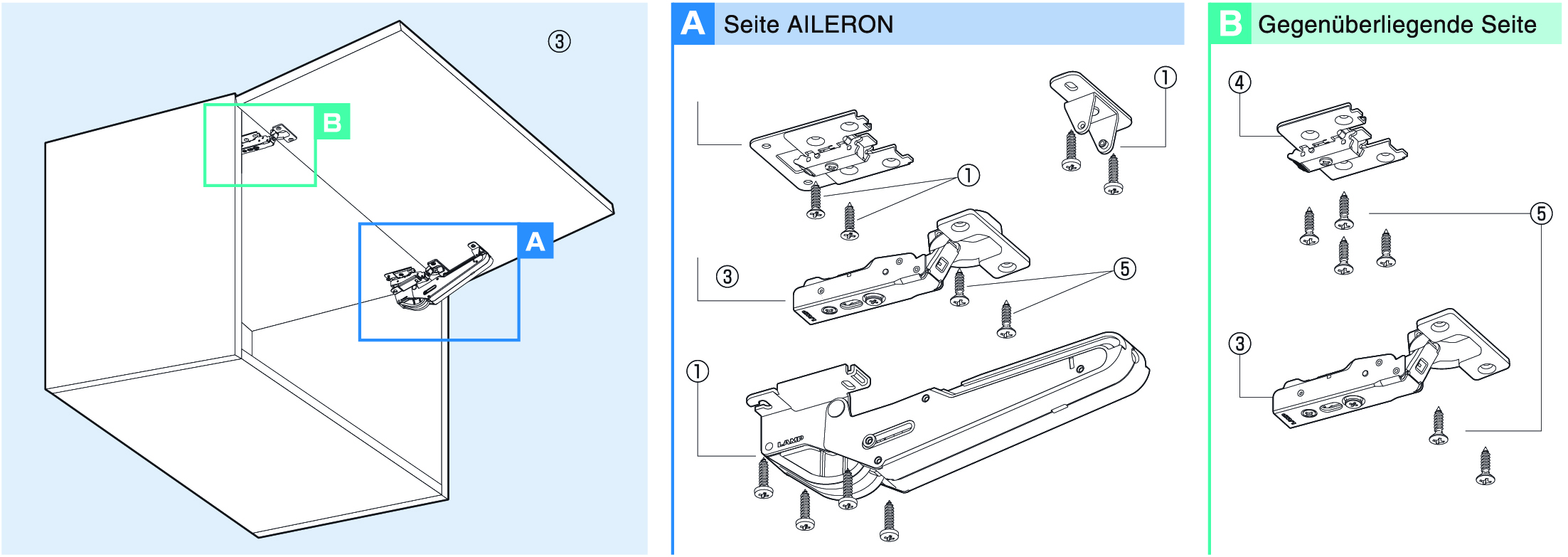 ③

B

A

A Seite AILERON

①

①

③

⑤

①

LAMP

B Gegenüberliegende Seite

④

⑤

③