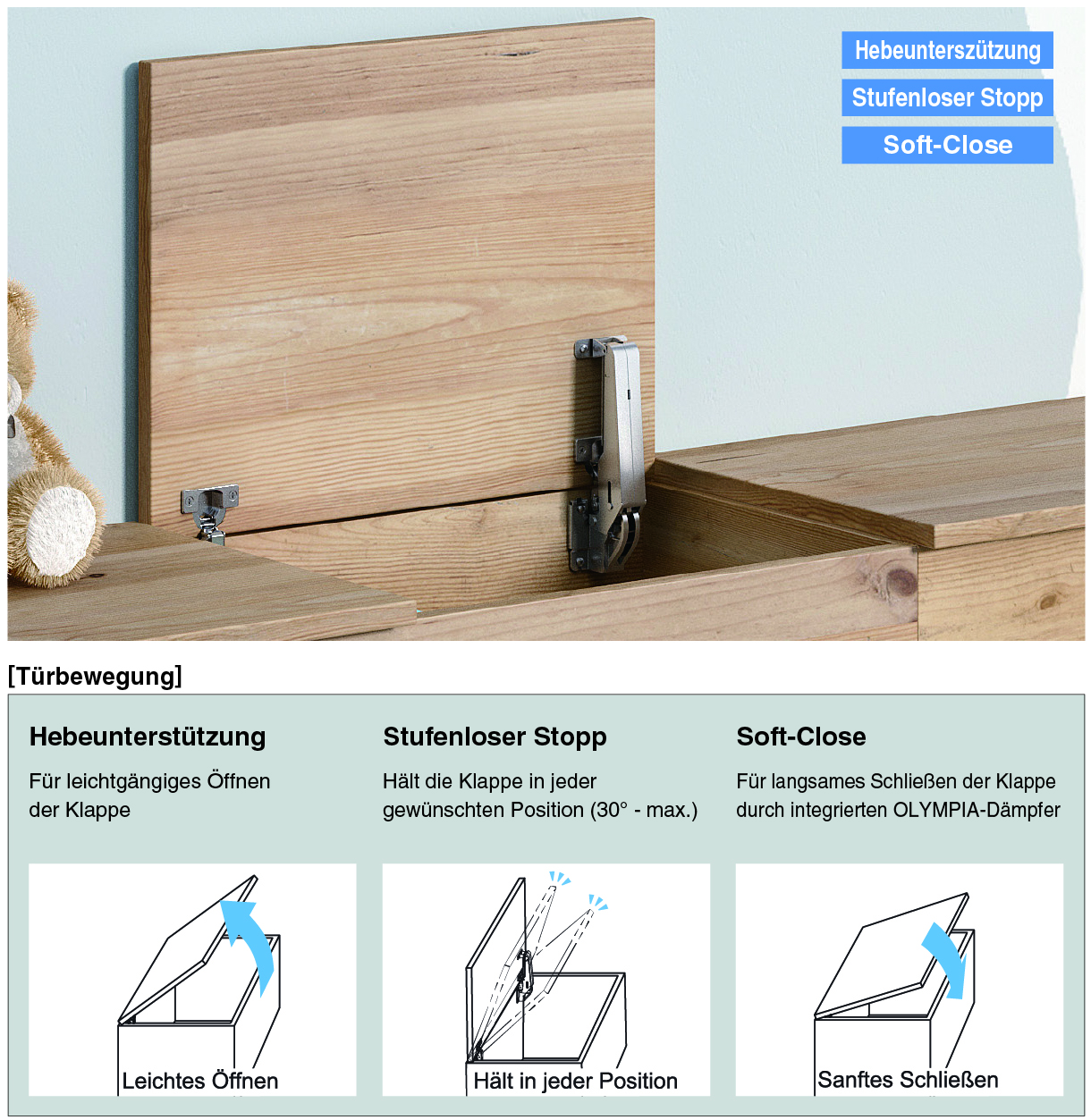 Hebeunterszützung
Stufenloser Stopp
Soft-Close

[Türbewegung]

Hebeunterstützung

Für leichtgängiges Öffnen der Klappe

Leichtes Öffnen

Stufenloser Stopp

Hält die Klappe in jeder gewünschten Position (30° - max.)

Hält in jeder Position

Soft-Close

Für langsames Schließen der Klappe durch integrierten OLYMPIA-Dämpfer

Sanftes Schließen