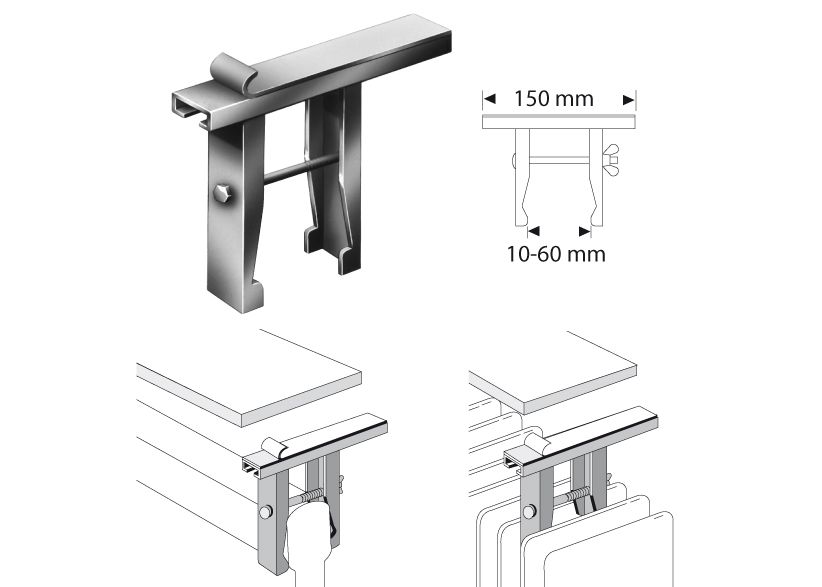 150 mm

10-60 mm