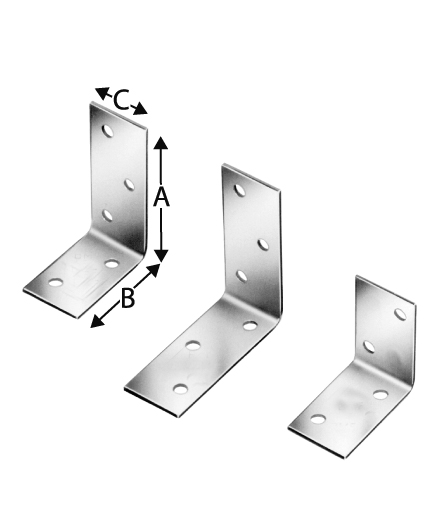 C
A
B