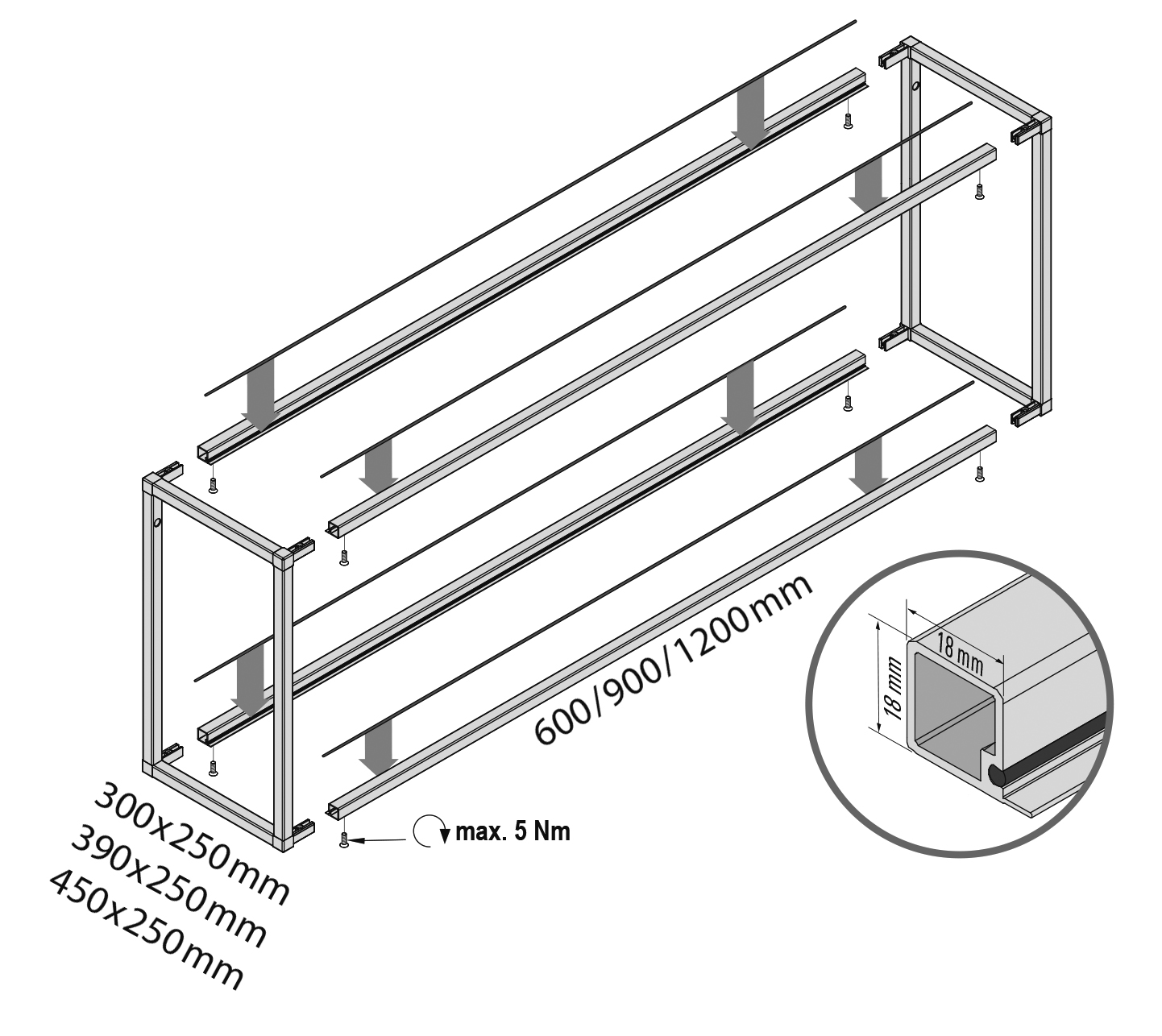 600/900/1200mm

18 mm

18 mm

300x250mm
390x250mm
450x250mm

max. 5 Nm