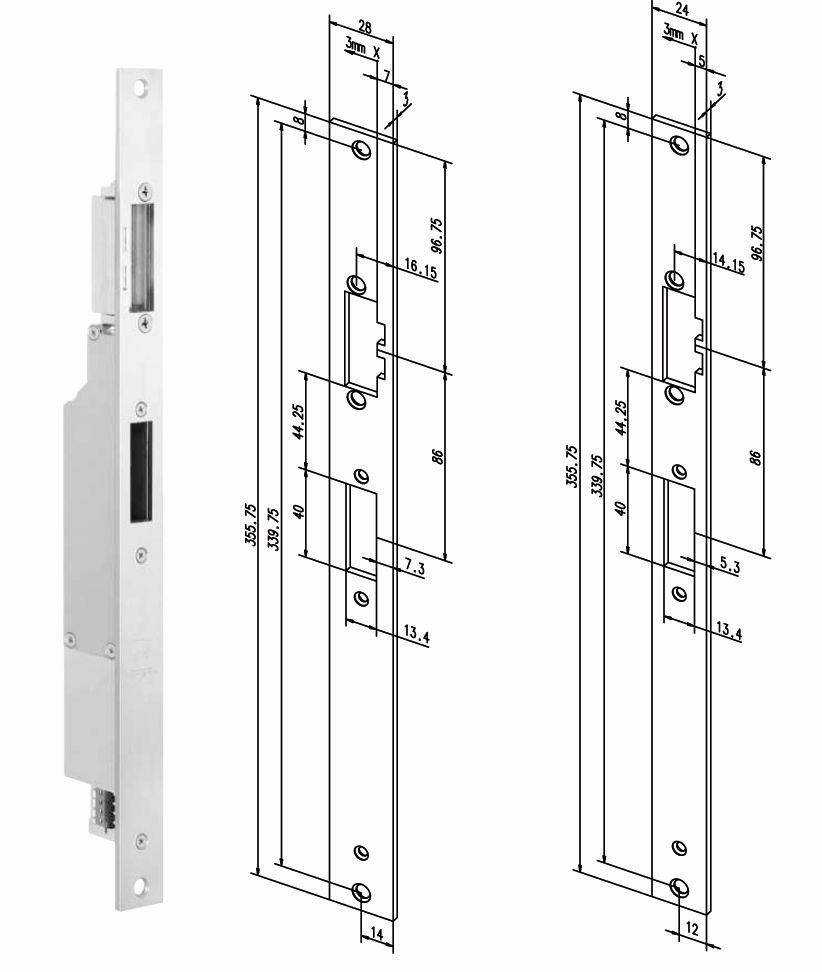 28
3mm X
7
3
8
96.75
16.15
44.25
86
355.75
339.75
40
7.3
13.4
14

24
3mm X
5
3
8
96.75
14.15
44.25
86
355.75
339.75
40
5.3
13.4
12