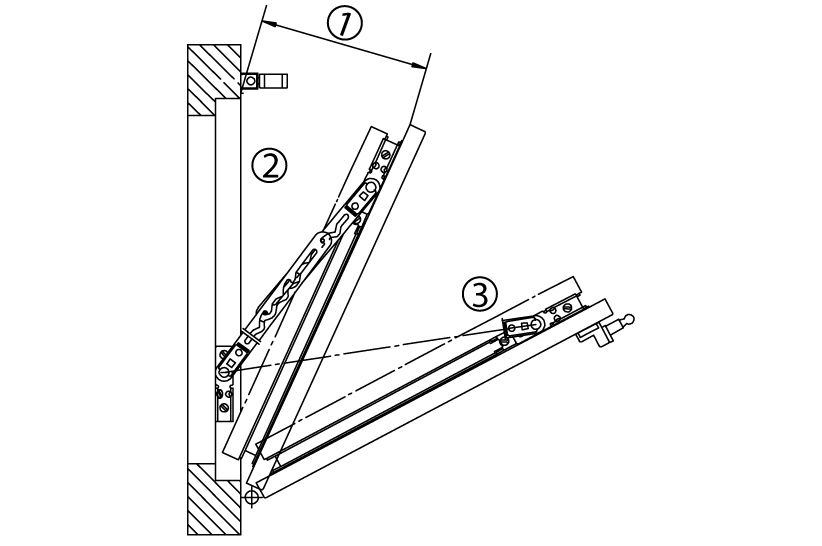 1
2
3