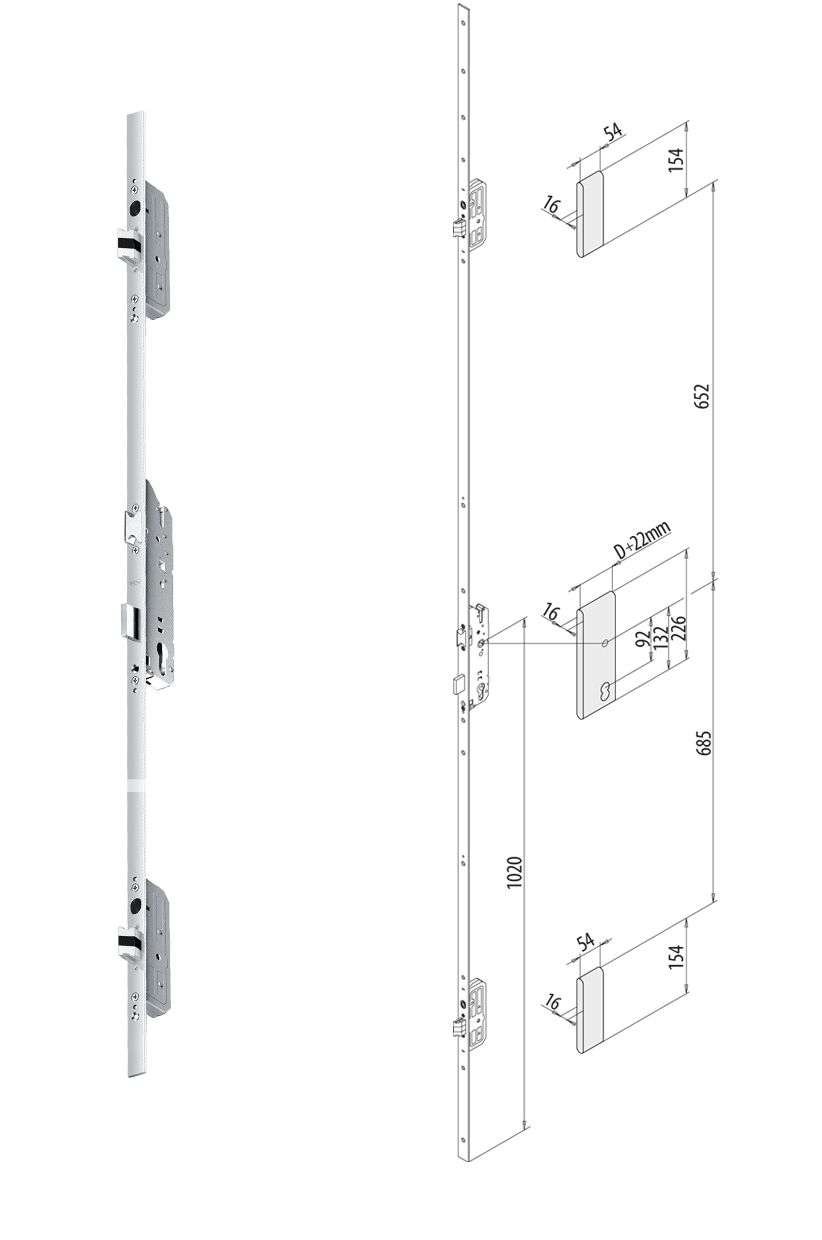 54
154
16
652
D+22mm
16
92
132
226
685
1020
54
154
16