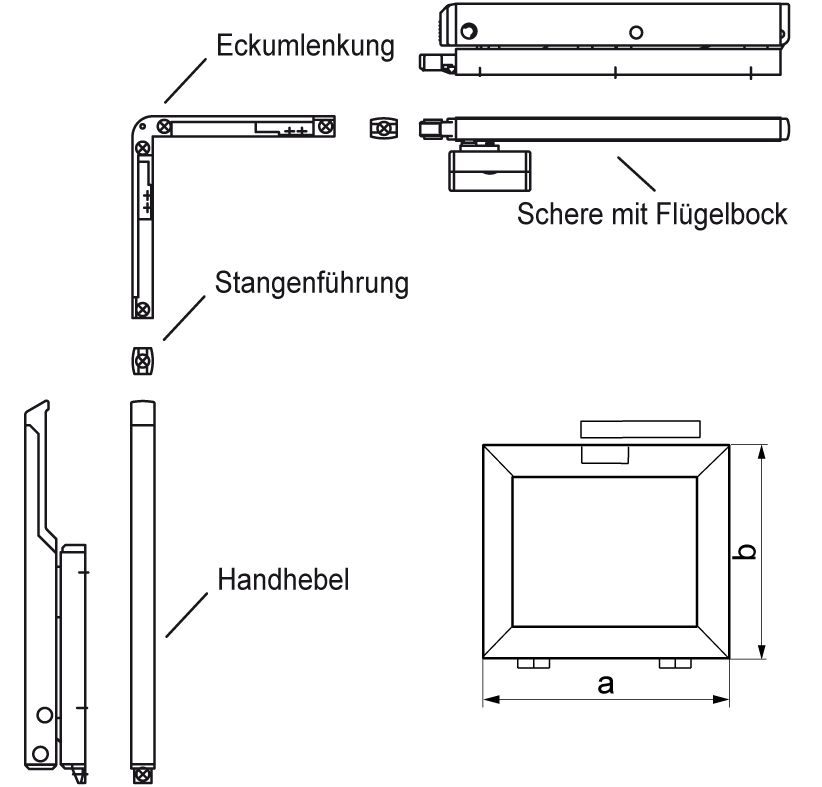 Eckumlenkung

Schere mit Flügelbock

Stangenführung

Handhebel

b

a