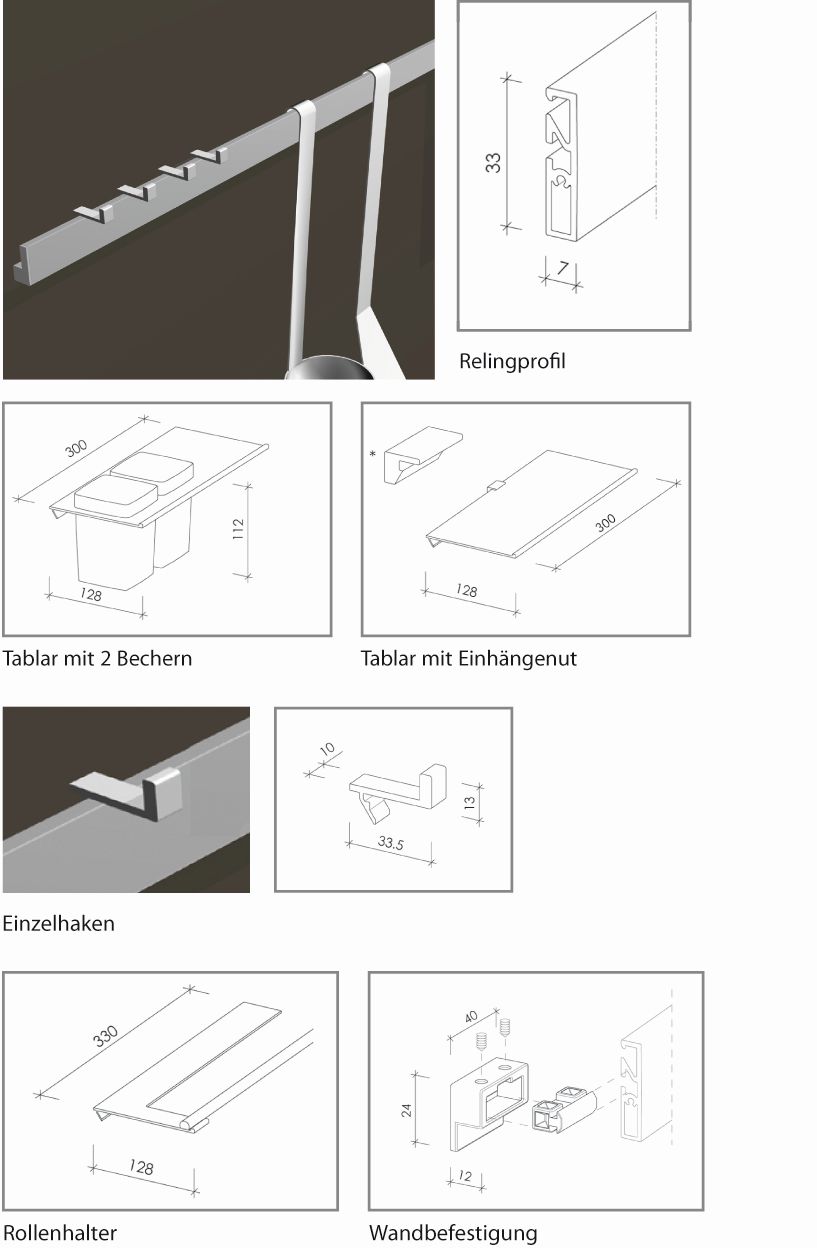 33

7

Relingprofil

300

112

128

Tablar mit 2 Bechern

*

300

128

Tablar mit Einhängenut

10

13

33.5

Einzelhaken

330

128

Rollenhalter

40

24

12

Wandbefestigung