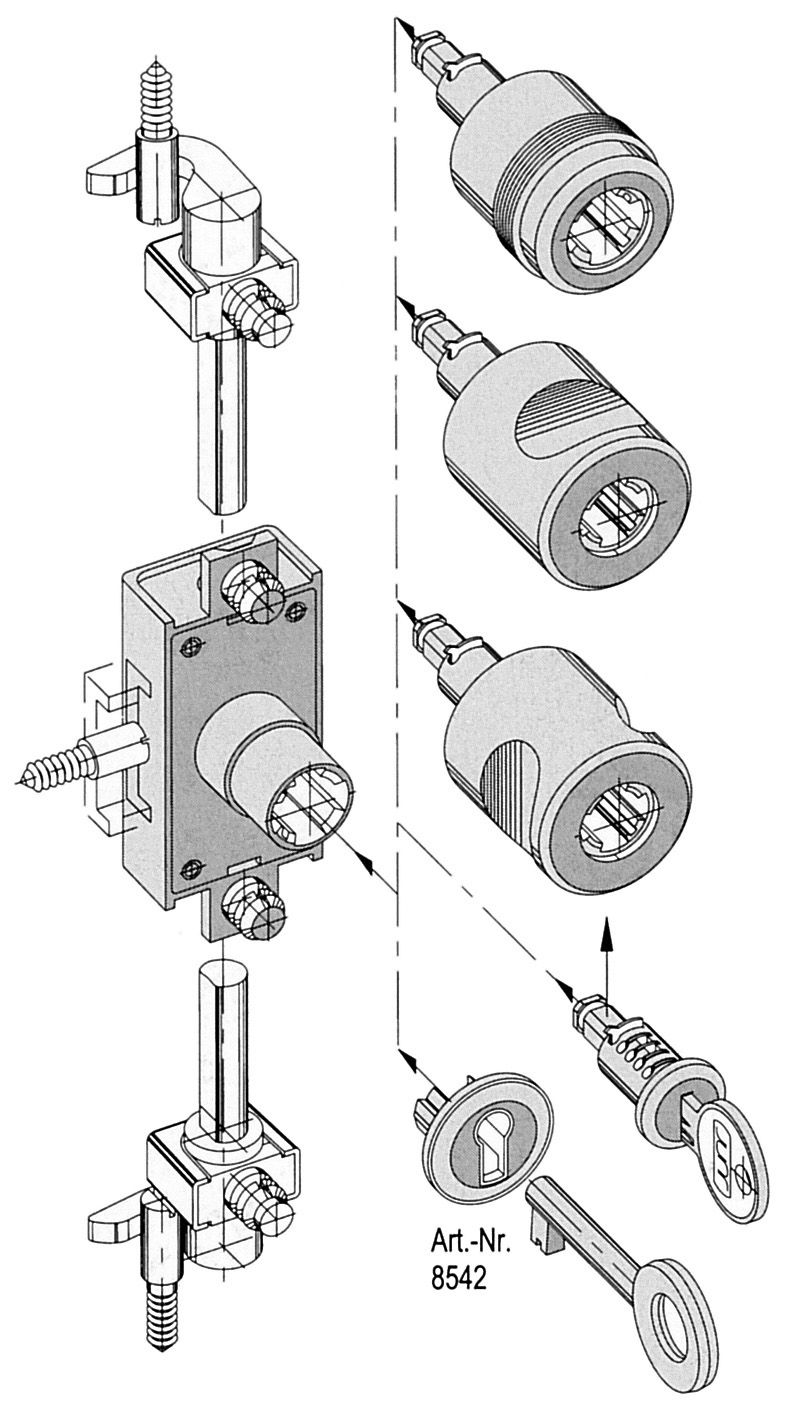 Art.-Nr.
8542