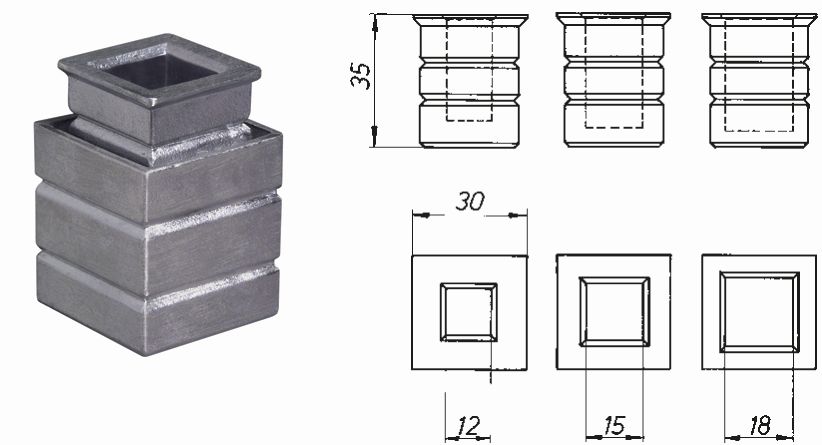 35

30

12

15

18