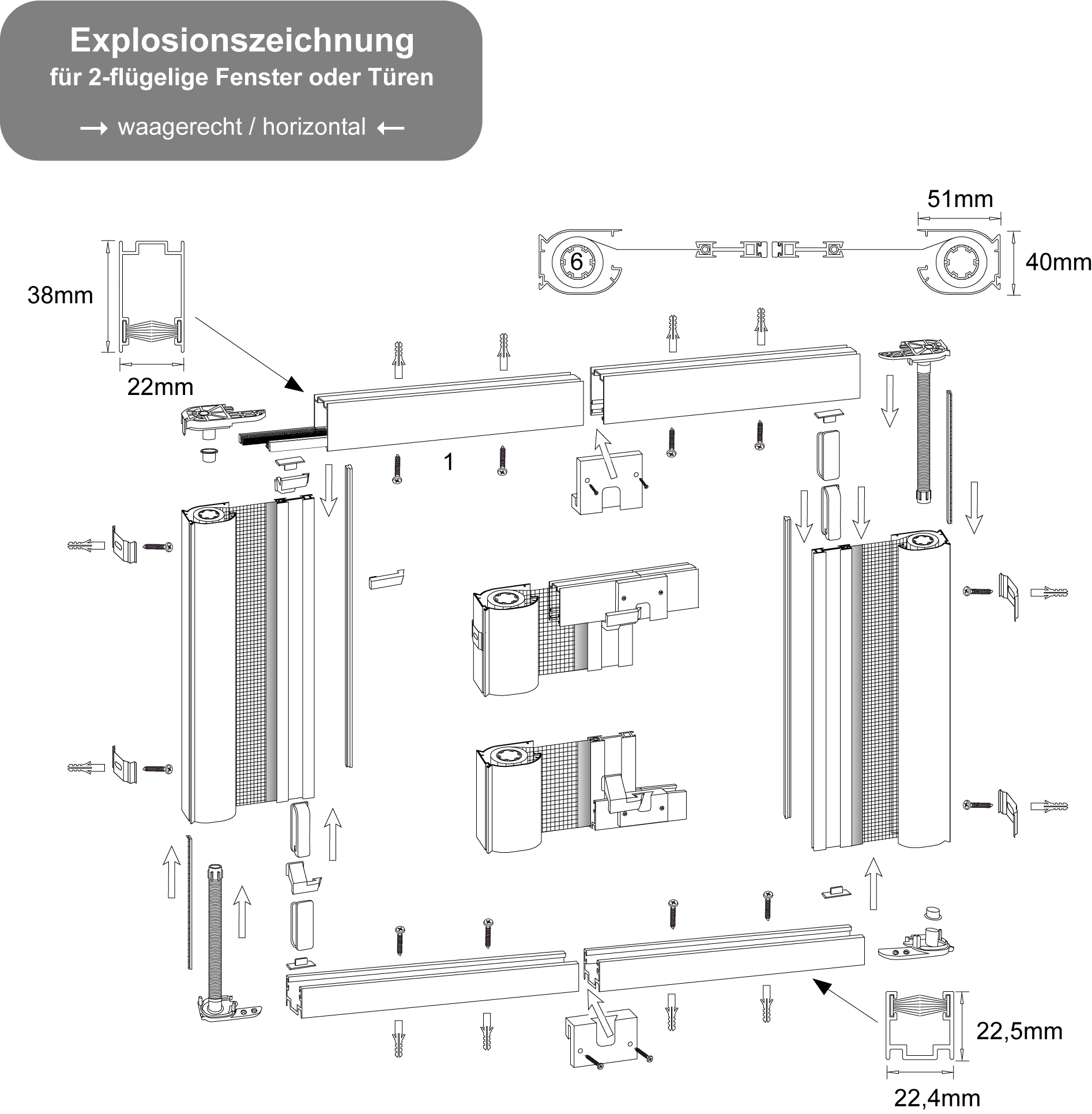 Explosionszeichnung
für 2-flügelige Fenster oder Türen

→ waagerecht / horizontal ←

51mm

6

40mm

38mm

22mm

1

22,5mm

22,4mm